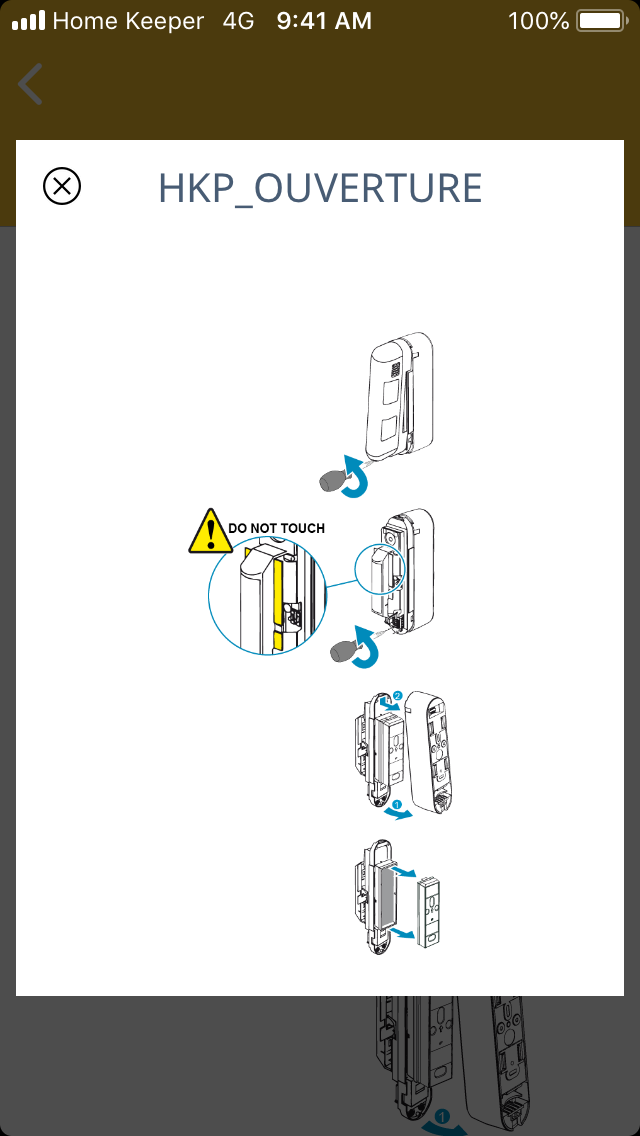 Home Keeper 4G 9:41 AM 100%

HKP_OUVERTURE

DO NOT TOUCH

2

1

1